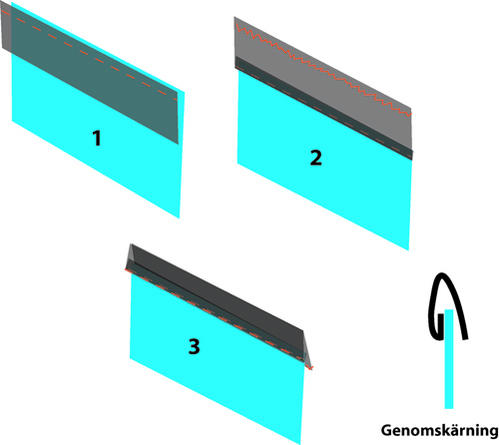 1

2

3

Genomskärning